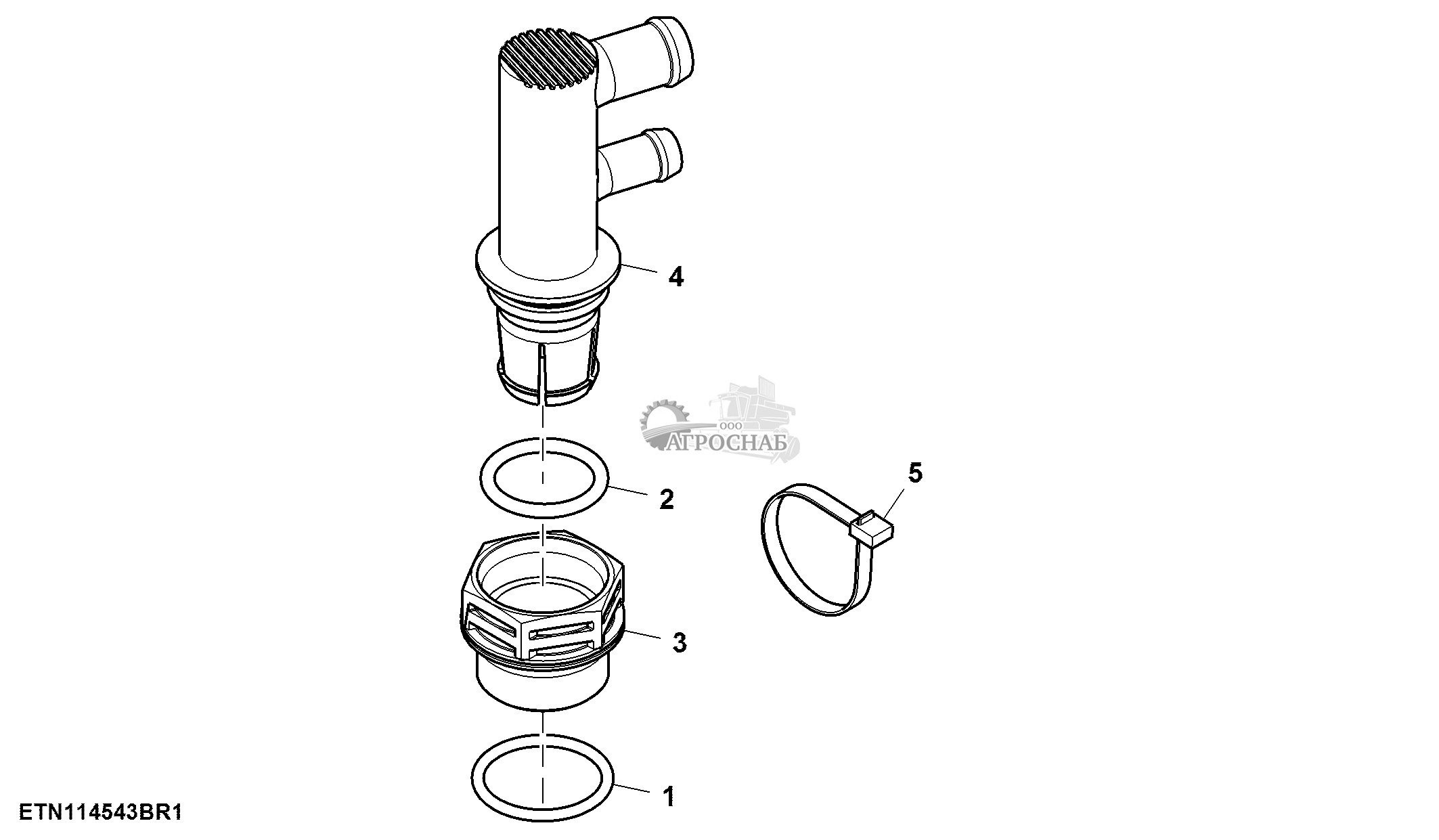 4

ООО
АГРОСНАБ

5

2

3

1

ETN114543BR1